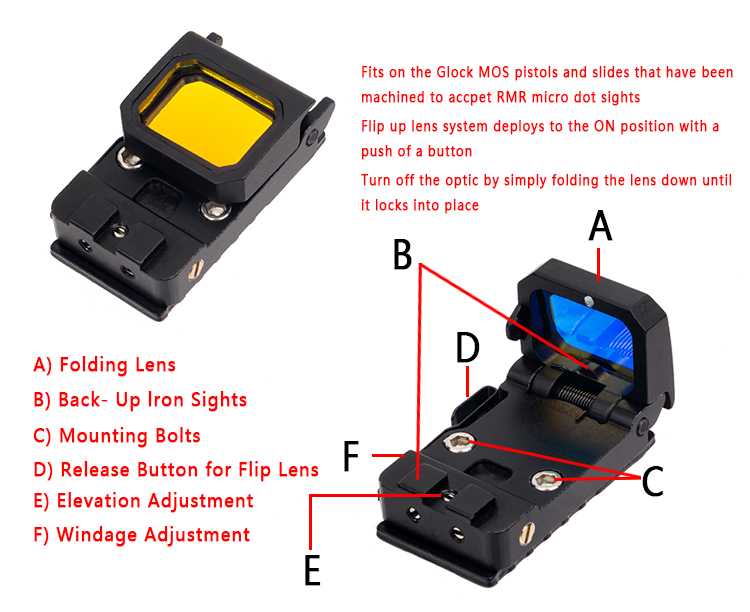 Fits on the Glock MOS pistols and slides that have been machined to accpet RMR micro dot sights

Flip up lens system deploys to the ON position with a push of a button

Turn off the optic by simply folding the lens down until it locks into place

A

B

D

F

C

E

A) Folding Lens
B) Back- Up Iron Sights
C) Mounting Bolts
D) Release Button for Flip Lens
E) Elevation Adjustment
F) Windage Adjustment