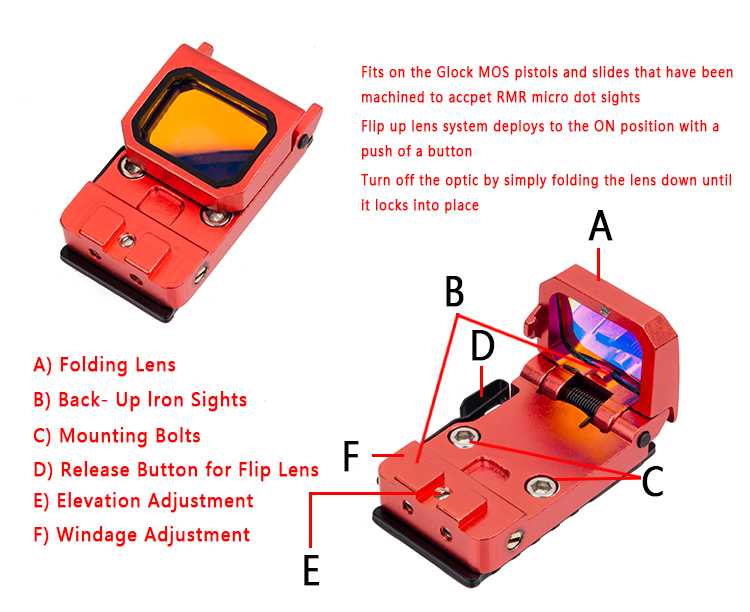 Fits on the Glock MOS pistols and slides that have been machined to accpet RMR micro dot sights

Flip up lens system deploys to the ON position with a push of a button

Turn off the optic by simply folding the lens down until it locks into place

A

B

D

F

C

E

A) Folding Lens

B) Back- Up Iron Sights

C) Mounting Bolts

D) Release Button for Flip Lens

E) Elevation Adjustment

F) Windage Adjustment