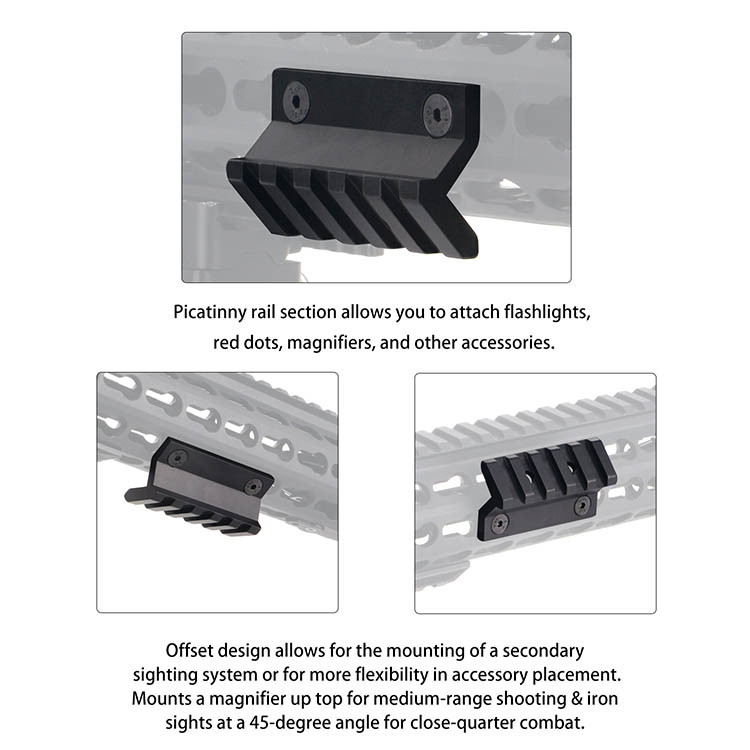 Picatinny rail section allows you to attach flashlights, red dots, magnifiers, and other accessories.

Offset design allows for the mounting of a secondary sighting system or for more flexibility in accessory placement. Mounts a magnifier up top for medium-range shooting & iron sights at a 45-degree angle for close-quarter combat.