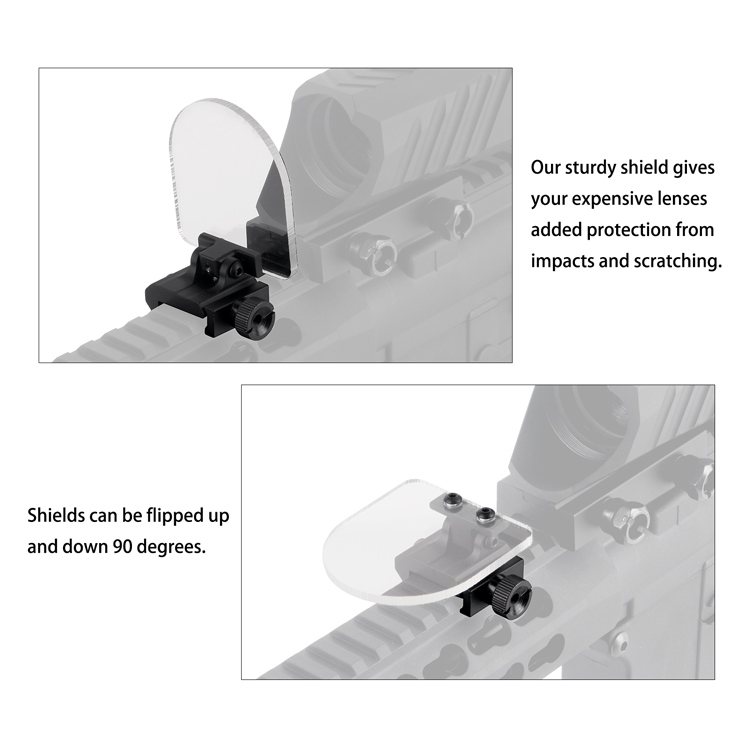 Our sturdy shield gives your expensive lenses added protection from impacts and scratching.

Shields can be flipped up and down 90 degrees.