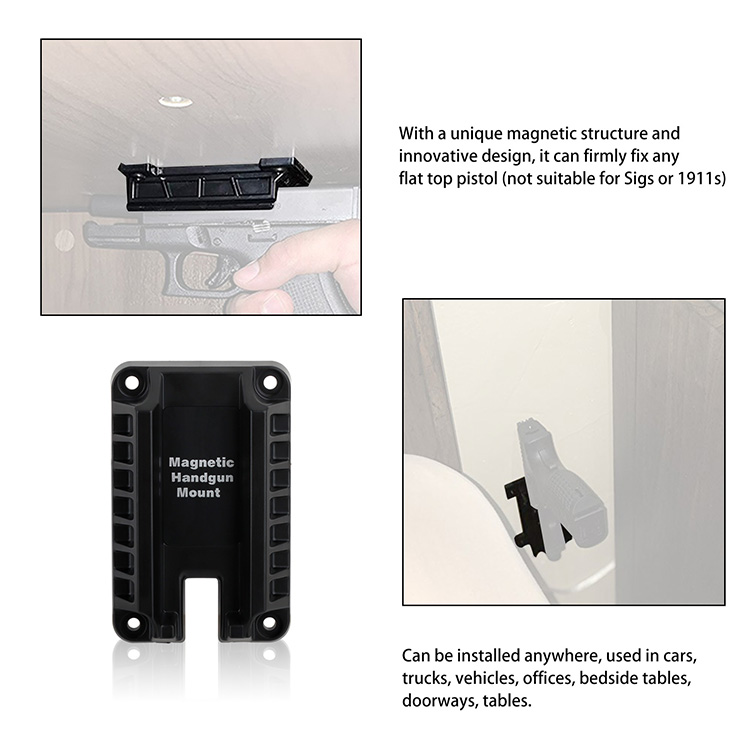 With a unique magnetic structure and innovative design, it can firmly fix any flat top pistol (not suitable for Sigs or 1911s)

Magnetic Handgun Mount

Can be installed anywhere, used in cars, trucks, vehicles, offices, bedside tables, doorways, tables.